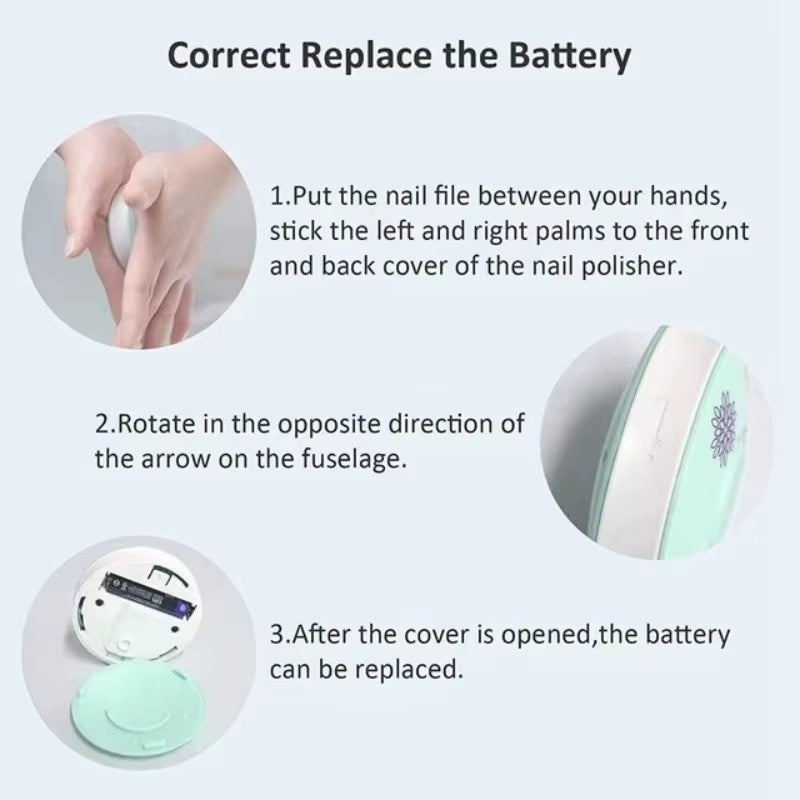 Correct Replace the Battery

1.Put the nail file between your hands, stick the left and right palms to the front and back cover of the nail polisher.

2.Rotate in the opposite direction of the arrow on the fuselage.

3.After the cover is opened,the battery can be replaced.